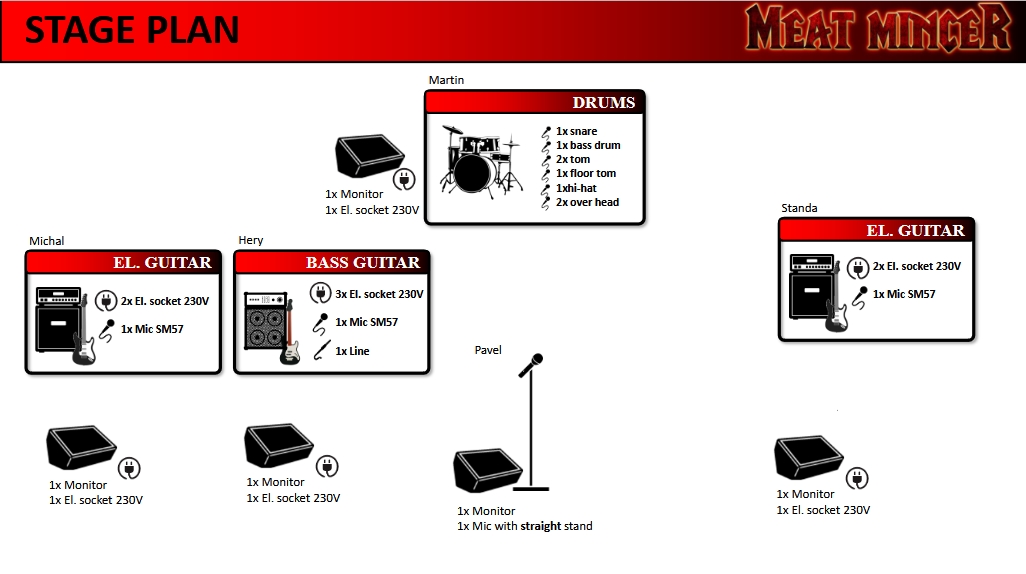 STAGE PLAN

MEAT MINCER

Martin

DRUMS

1x snare
1x bass drum
2x tom
1x floor tom
1xhi-hat
2x over head

1x Monitor
1x El. socket 230V

Michal

EL. GUITAR

2x El. socket 230V
1x Mic SM57

Hery

BASS GUITAR

3x El. socket 230V
1x Mic SM57
1x Line

Standa

EL. GUITAR

2x El. socket 230V
1x Mic SM57

Pavel

1x Monitor
1x El. socket 230V

1x Monitor
1x El. socket 230V

1x Monitor
1x Mic with straight stand

1x Monitor
1x El. socket 230V